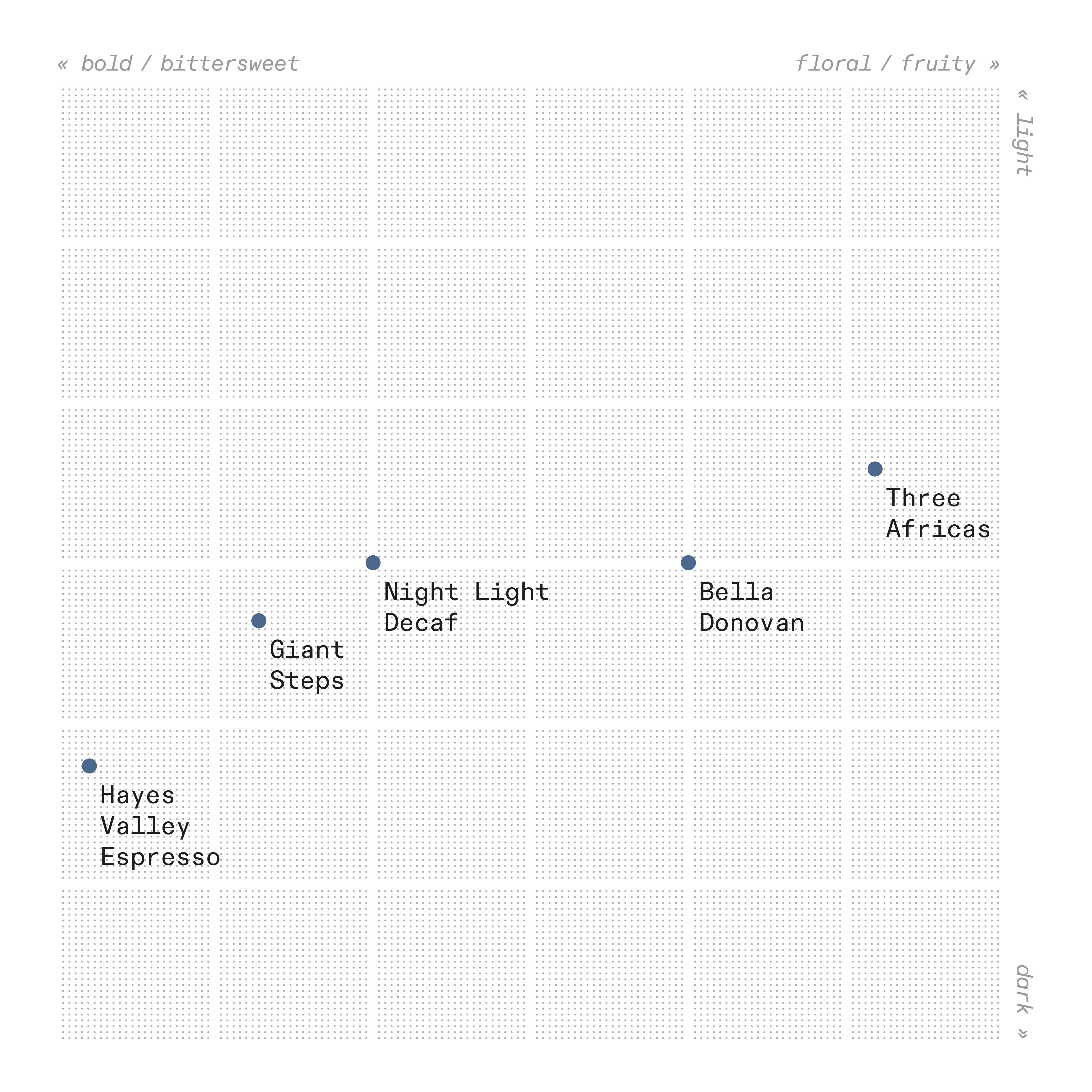 « bold / bittersweet

floral / fruity »

« light

Three Africas

Night Light Decaf

Bella Donovan

Giant Steps

Hayes Valley Espresso

dark »